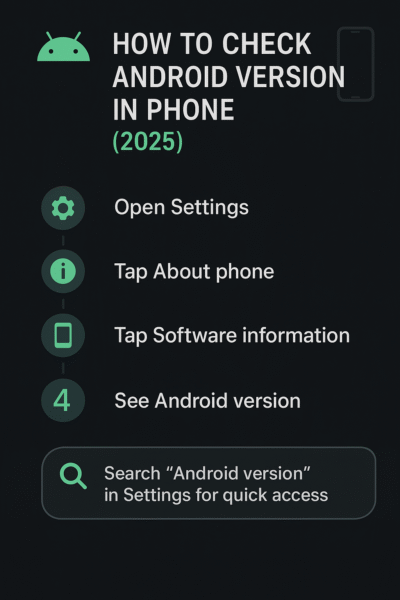 HOW TO CHECK ANDROID VERSION IN PHONE
(2025)

Open Settings

Tap About phone

Tap Software information

4

See Android version

Search “Android version” in Settings for quick access